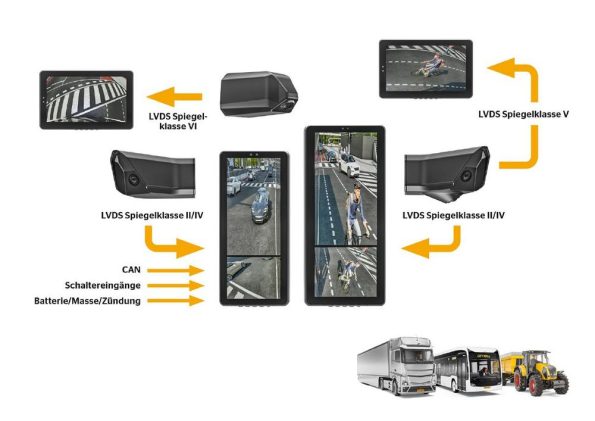 LVDS Spiegelklasse VI

LVDS Spiegelklasse V

LVDS Spiegelklasse II/IV

LVDS Spiegelklasse II/IV

CAN

Schaltereingänge

Batterie/Masse/Zündung