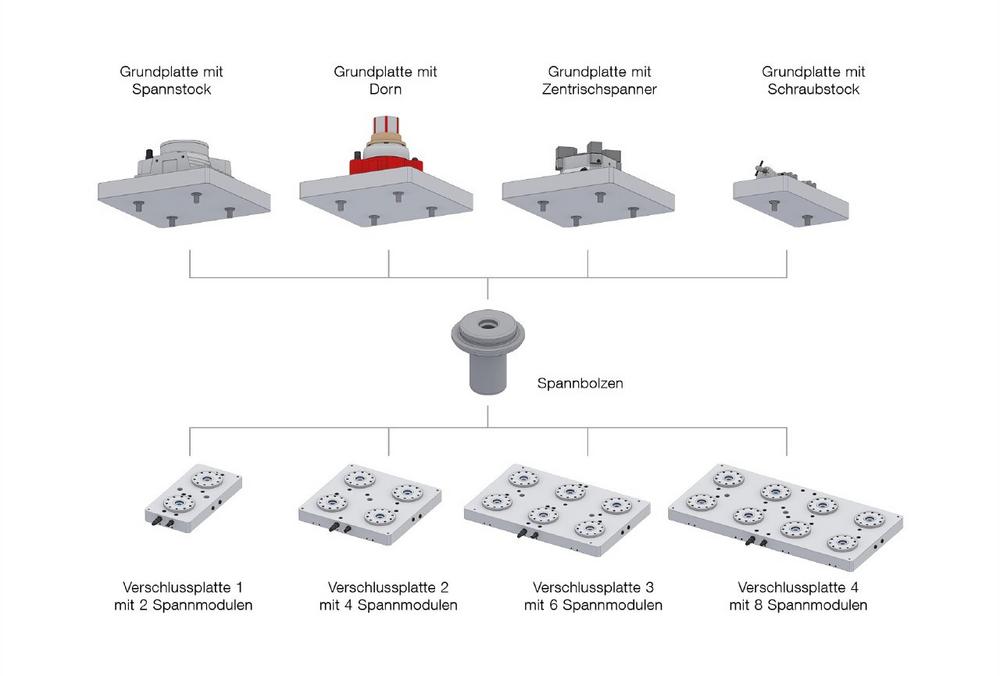 Grundplatte mit Spannstock

Grundplatte mit Dorn

Grundplatte mit Zentrischspanner

Grundplatte mit Schraubstock

Spannbolzen

Verschlussplatte 1 mit 2 Spannmodulen

Verschlussplatte 2 mit 4 Spannmodulen

Verschlussplatte 3 mit 6 Spannmodulen

Verschlussplatte 4 mit 8 Spannmodulen